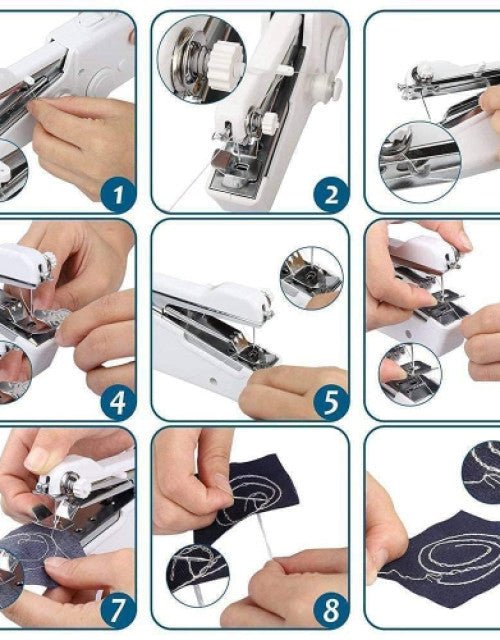 1
2
4
5
7
8